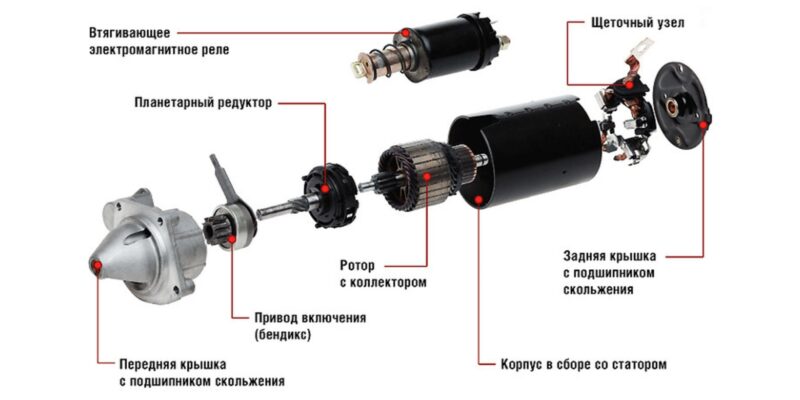 Втягивающее электромагнитное реле

Щеточный узел

Планетарный редуктор

Ротор с коллектором

Задняя крышка с подшипником скольжения

Привод включения (бендикс)

Передняя крышка с подшипником скольжения

Корпус в сборе со статором